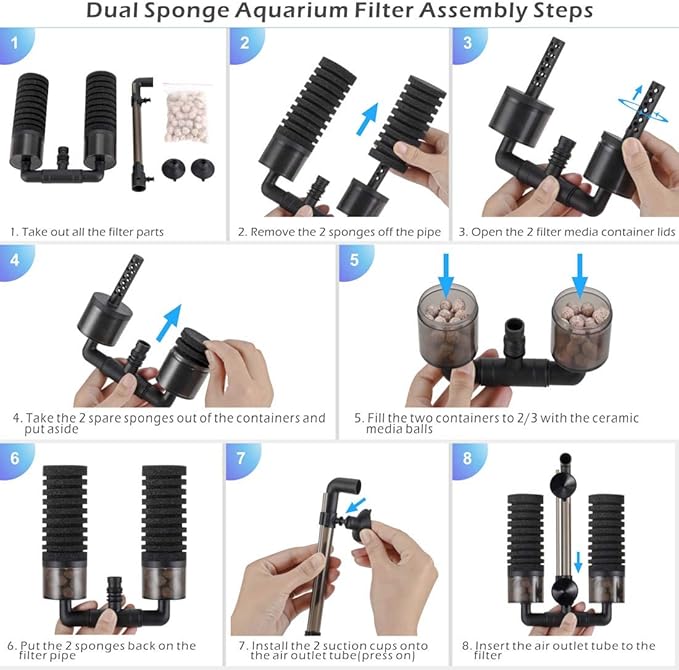 Dual Sponge Aquarium Filter Assembly Steps

1

1. Take out all the filter parts

2

2. Remove the 2 sponges off the pipe

3

3. Open the 2 filter media container lids

4

4. Take the 2 spare sponges out of the containers and put aside

5

5. Fill the two containers to 2/3 with the ceramic media balls

6

6. Put the 2 sponges back on the filter pipe

7

7. Install the 2 suction cups onto the air outlet tube(press on)

8

8. Insert the air outlet tube to the filter