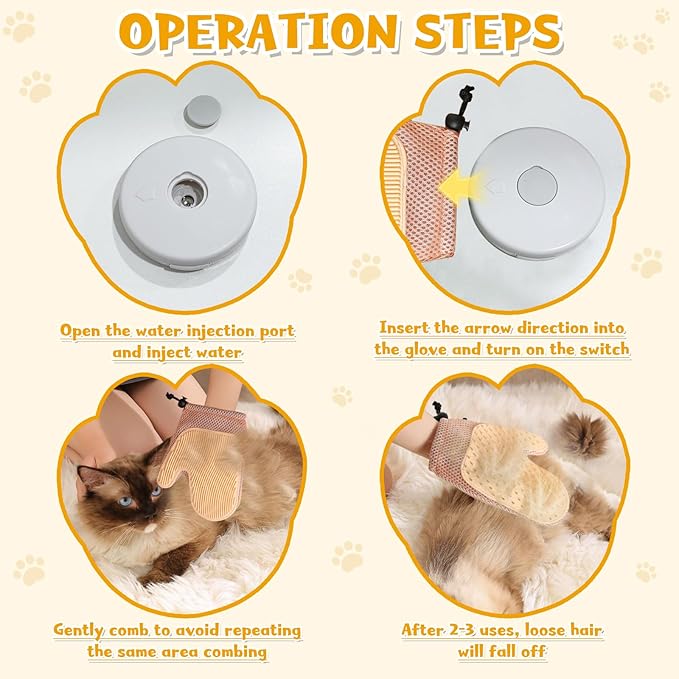 OPERATION STEPS

Open the water injection port and inject water

Insert the arrow direction into the glove and turn on the switch

Gently comb to avoid repeating the same area combing

After 2-3 uses, loose hair will fall off