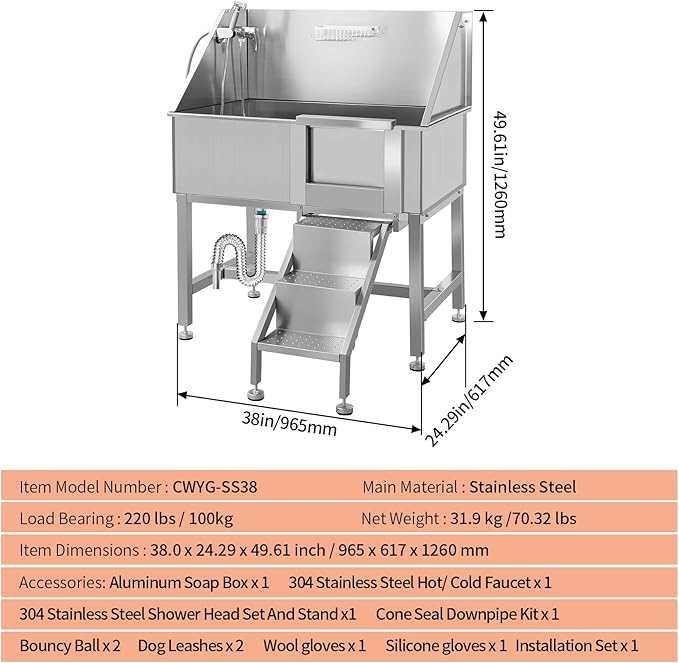 49.61in/1260mm

38in/965mm

24.29in/617mm

Item Model Number : CWYG-SS38

Main Material : Stainless Steel

Load Bearing : 220 lbs / 100kg

Net Weight : 31.9 kg /70.32 lbs

Item Dimensions : 38.0 x 24.29 x 49.61 inch / 965 x 617 x 1260 mm

Accessories: Aluminum Soap Box x 1 304 Stainless Steel Hot/ Cold Faucet x 1

304 Stainless Steel Shower Head Set And Stand x1 Cone Seal Downpipe Kit x 1

Bouncy Ball x 2 Dog Leashes x 2 Wool gloves x 1 Silicone gloves x 1 Installation Set x 1