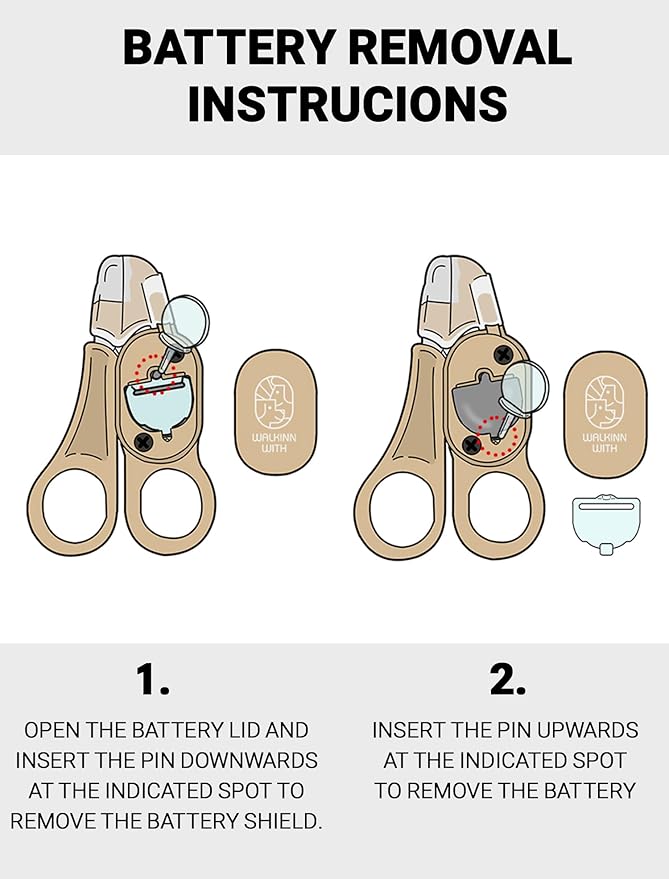 BATTERY REMOVAL INSTRUCIONS

WALKINN WITH

WALKINN WITH

1.

OPEN THE BATTERY LID AND INSERT THE PIN DOWNWARDS AT THE INDICATED SPOT TO REMOVE THE BATTERY SHIELD.

2.

INSERT THE PIN UPWARDS AT THE INDICATED SPOT TO REMOVE THE BATTERY