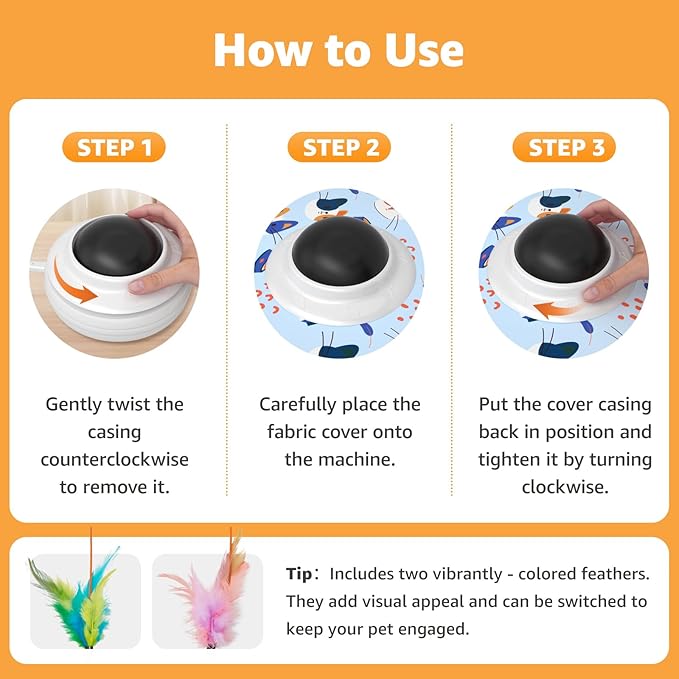 How to Use

STEP 1

Gently twist the casing counterclockwise to remove it.

STEP 2

Carefully place the fabric cover onto the machine.

STEP 3

Put the cover casing back in position and tighten it by turning clockwise.

Tip: Includes two vibrantly - colored feathers. They add visual appeal and can be switched to keep your pet engaged.