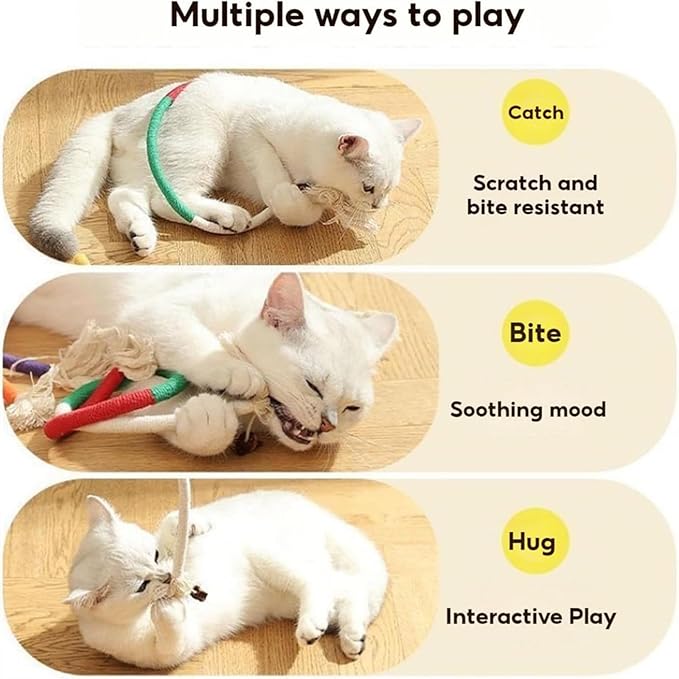 Multiple ways to play

Catch

Scratch and bite resistant

Bite

Soothing mood

Hug

Interactive Play