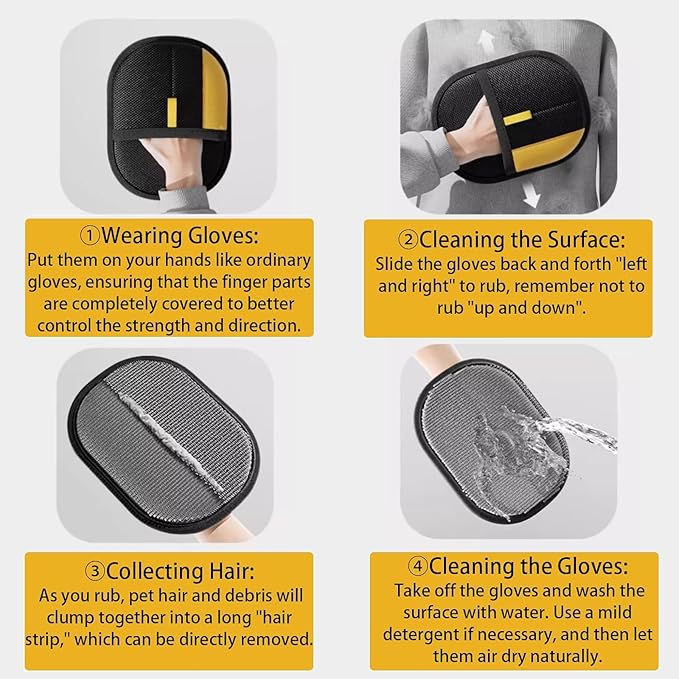 ①Wearing Gloves:
Put them on your hands like ordinary gloves, ensuring that the finger parts are completely covered to better control the strength and direction.

②Cleaning the Surface:
Slide the gloves back and forth "left and right" to rub, remember not to rub "up and down".

③Collecting Hair:
As you rub, pet hair and debris will clump together into a long "hair strip," which can be directly removed.

④Cleaning the Gloves:
Take off the gloves and wash the surface with water. Use a mild detergent if necessary, and then let them air dry naturally.