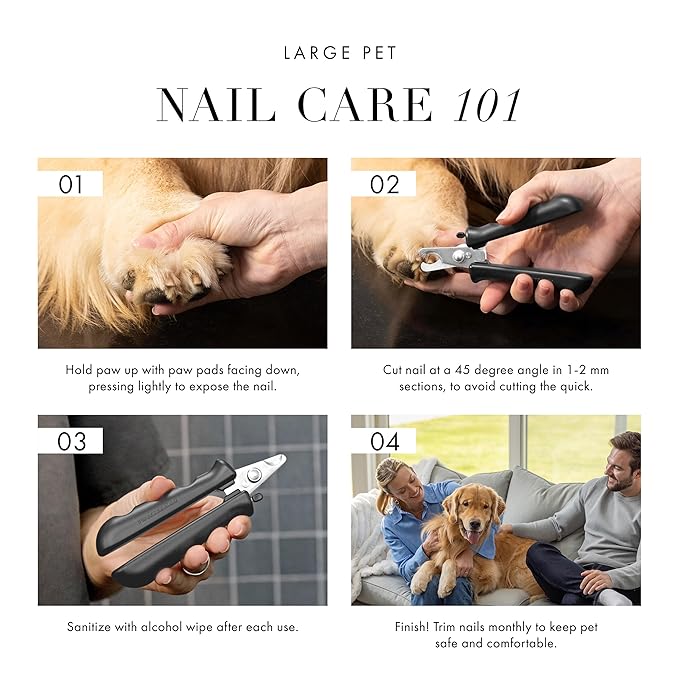 LARGE PET

NAIL CARE 101

01

Hold paw up with paw pads facing down, pressing lightly to expose the nail.

02

Cut nail at a 45 degree angle in 1-2 mm sections, to avoid cutting the quick.

03

Sanitize with alcohol wipe after each use.

04

Finish! Trim nails monthly to keep pet safe and comfortable.