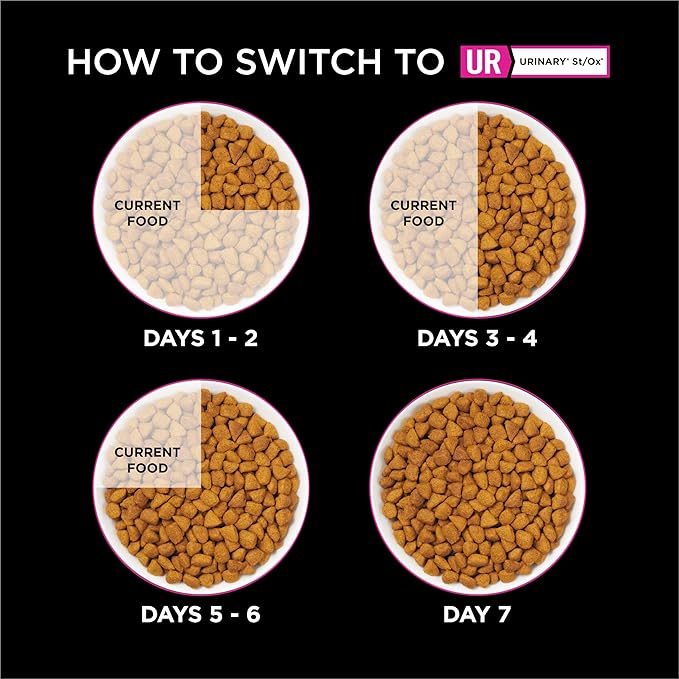 HOW TO SWITCH TO UR URINARY® St/Ox®

CURRENT FOOD

DAYS 1 - 2

CURRENT FOOD

DAYS 3 - 4

CURRENT FOOD

DAYS 5 - 6

DAY 7