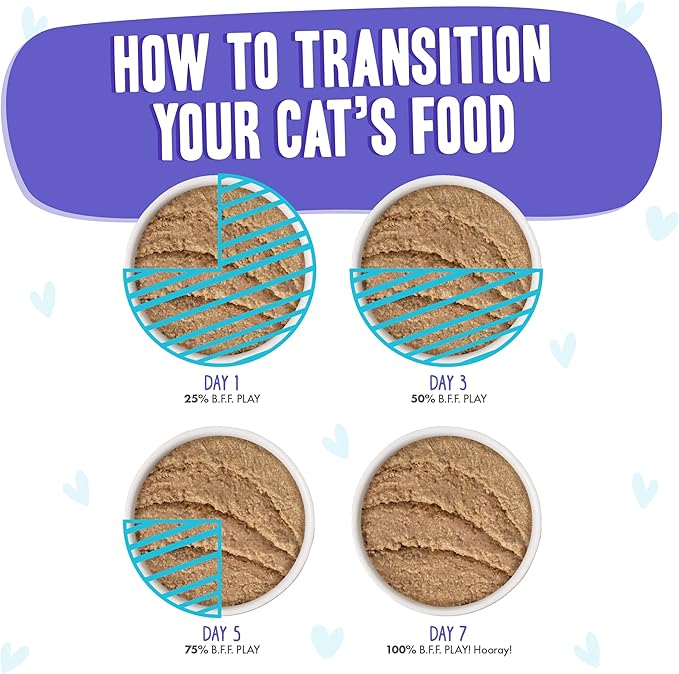 HOW TO TRANSITION YOUR CAT'S FOOD

DAY 1
25% B.F.F. PLAY

DAY 3
50% B.F.F. PLAY

DAY 5
75% B.F.F. PLAY

DAY 7
100% B.F.F. PLAY! Hooray!